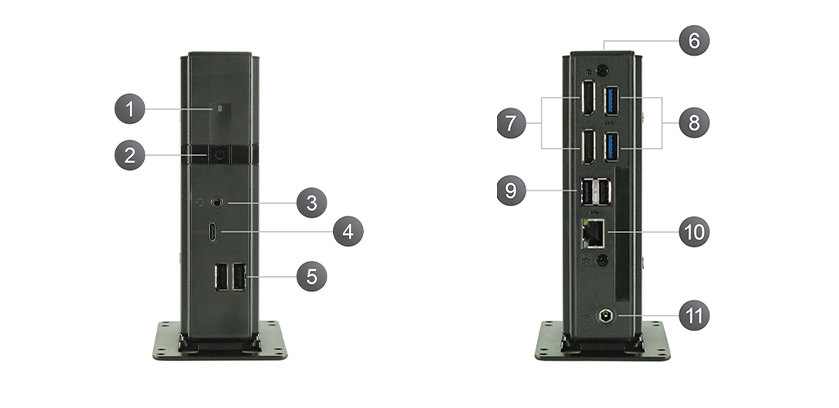 1
2
3
4
5
6
7
8
9
10
11